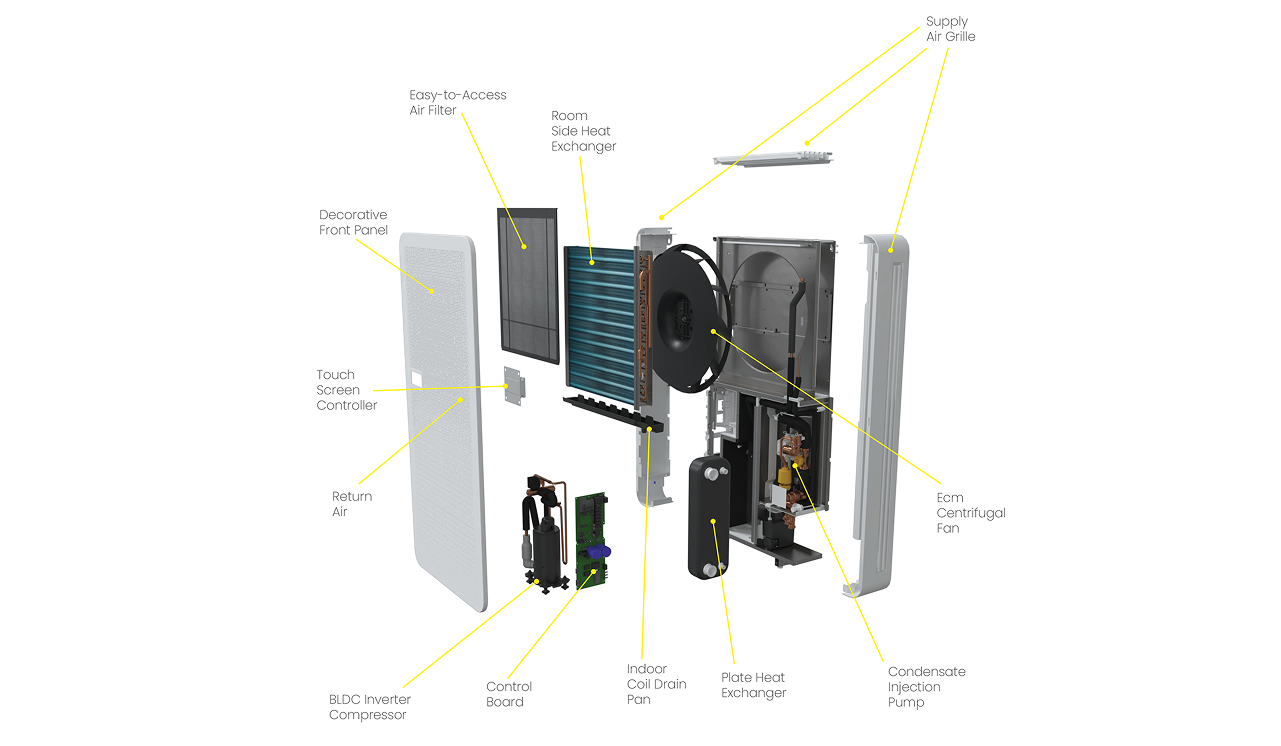 Supply Air Grille

Easy-to-Access Air Filter

Room Side Heat Exchanger

Decorative Front Panel

Touch Screen Controller

Return Air

Ecm Centrifugal Fan

BLDC Inverter Compressor

Control Board

Indoor Coil Drain Pan

Plate Heat Exchanger

Condensate Injection Pump