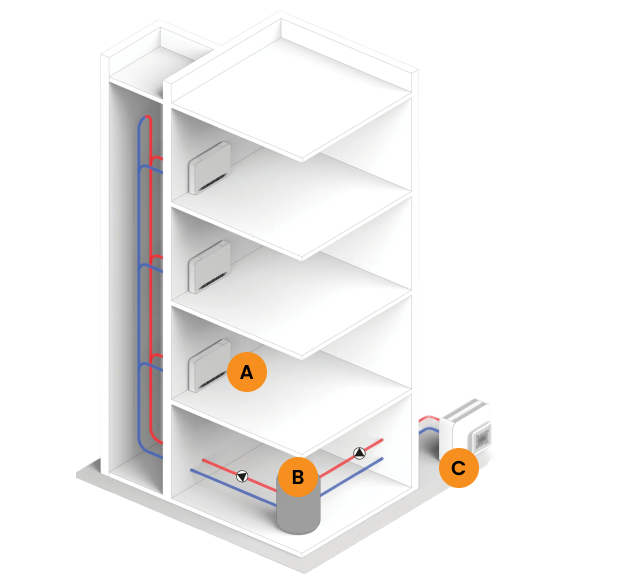 A

B

C