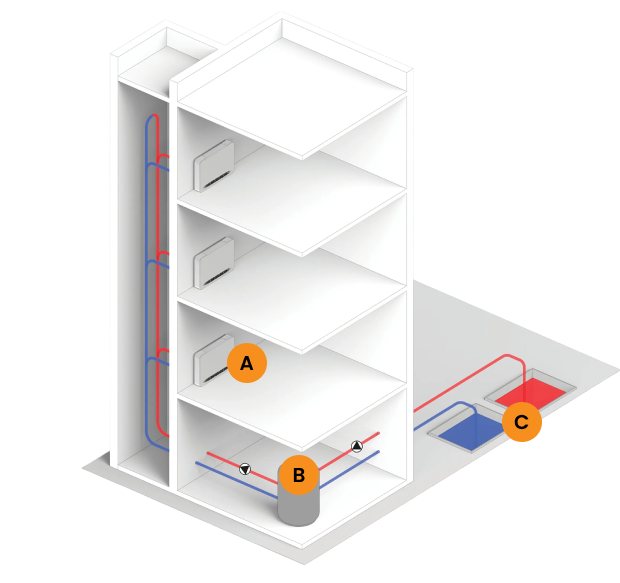 A
B
C